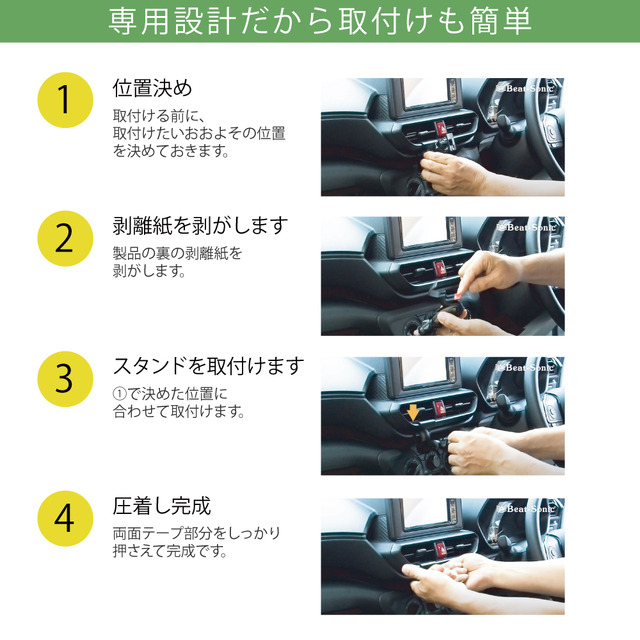 専用設計だから取付けも簡単

1
位置決め
取付ける前に、取付けたいおおよその位置を決めておきます。

Beat-Sonic

2
剥離紙を剥がします
製品の裏の剥離紙を剥がします。

Beat-Sonic

3
スタンドを取付けます
①で決めた位置に合わせて取付けます。

Beat-Sonic

4
圧着し完成
両面テープ部分をしっかり押さえて完成です。

Beat-Sonic