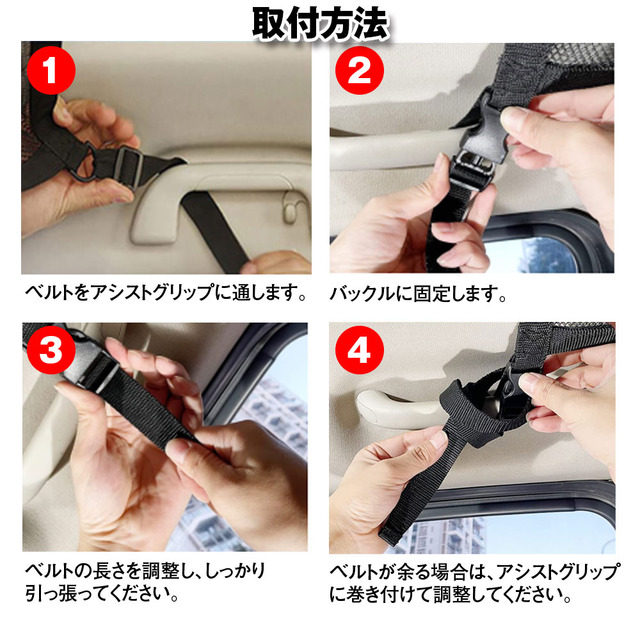 取付方法

1

ベルトをアシストグリップに通します。

2

バックルに固定します。

3

ベルトの長さを調整し、しっかり引っ張ってください。

4

ベルトが余る場合は、アシストグリップに巻き付けて調整してください。