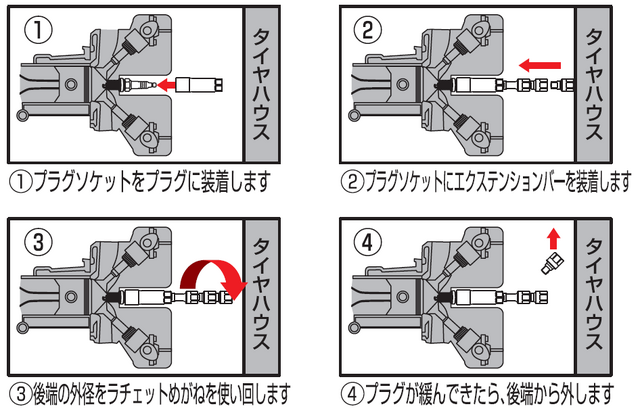 ①

タイヤハウス

①プラグソケットをプラグに装着します

②

タイヤハウス

②プラグソケットにエクステンションバーを装着します

③

タイヤハウス

③後端の外径をラチェットめがねを使い回します

④

タイヤハウス

④プラグが緩んできたら、後端から外します